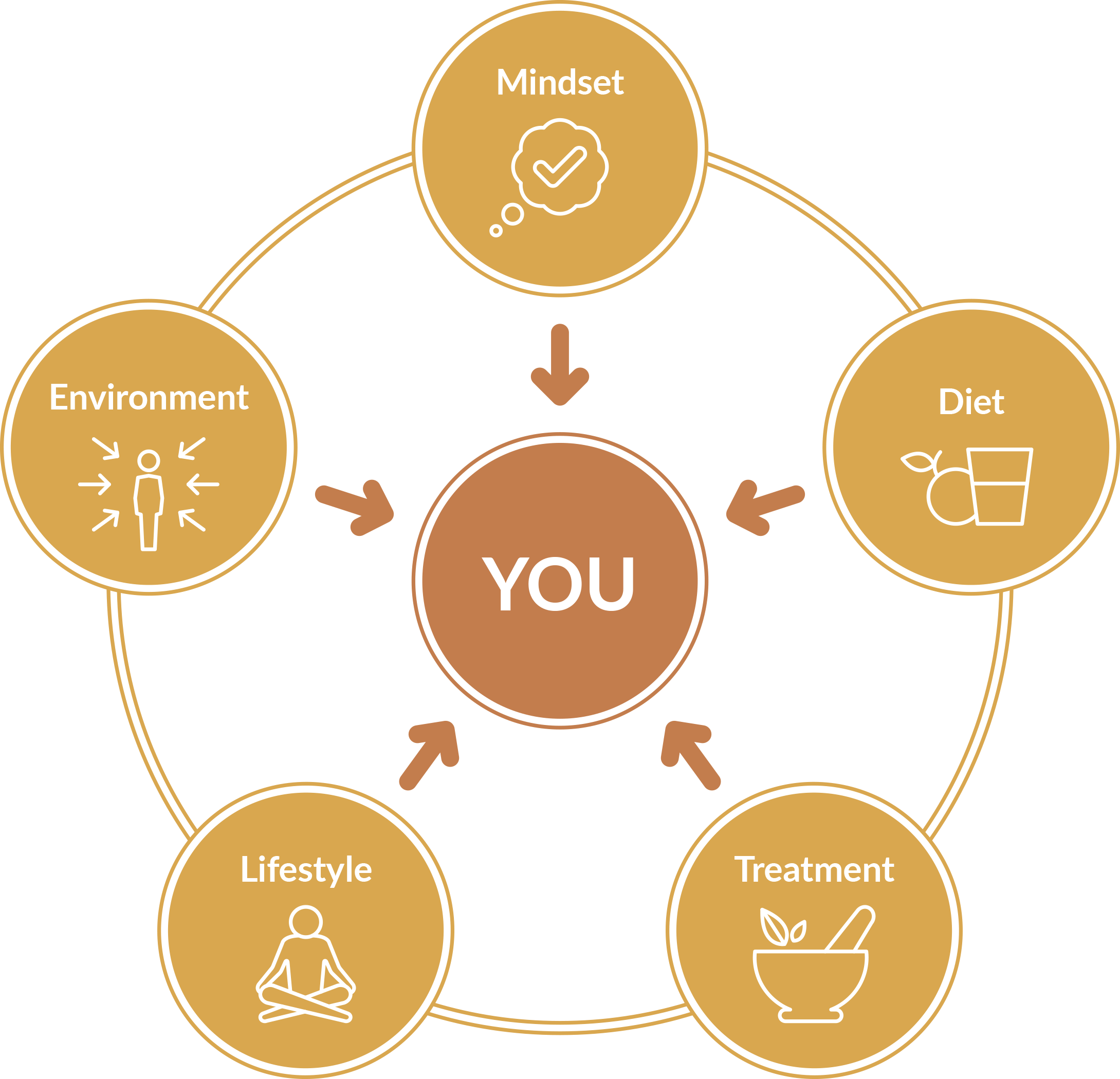 Mindset

Environment

Diet

YOU

Lifestyle

Treatment